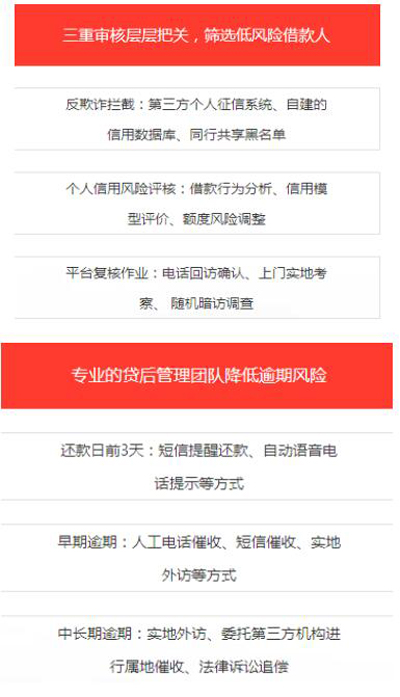 三重审核层层把关，筛选低风险借款人

反欺诈拦截：第三方个人征信系统、自建的信用数据库、同行共享黑名单

个人信用风险评核：借款行为分析、信用模型评价、额度风险调整

平台复核作业：电话回访确认、上门实地考察、随机暗访调查

专业的贷后管理团队降低逾期风险

还款日前3天：短信提醒还款、自动语音电话提示等方式

早期逾期：人工电话催收、短信催收、实地外访等方式

中长期逾期：实地外访、委托第三方机构进行属地催收、法律诉讼追偿